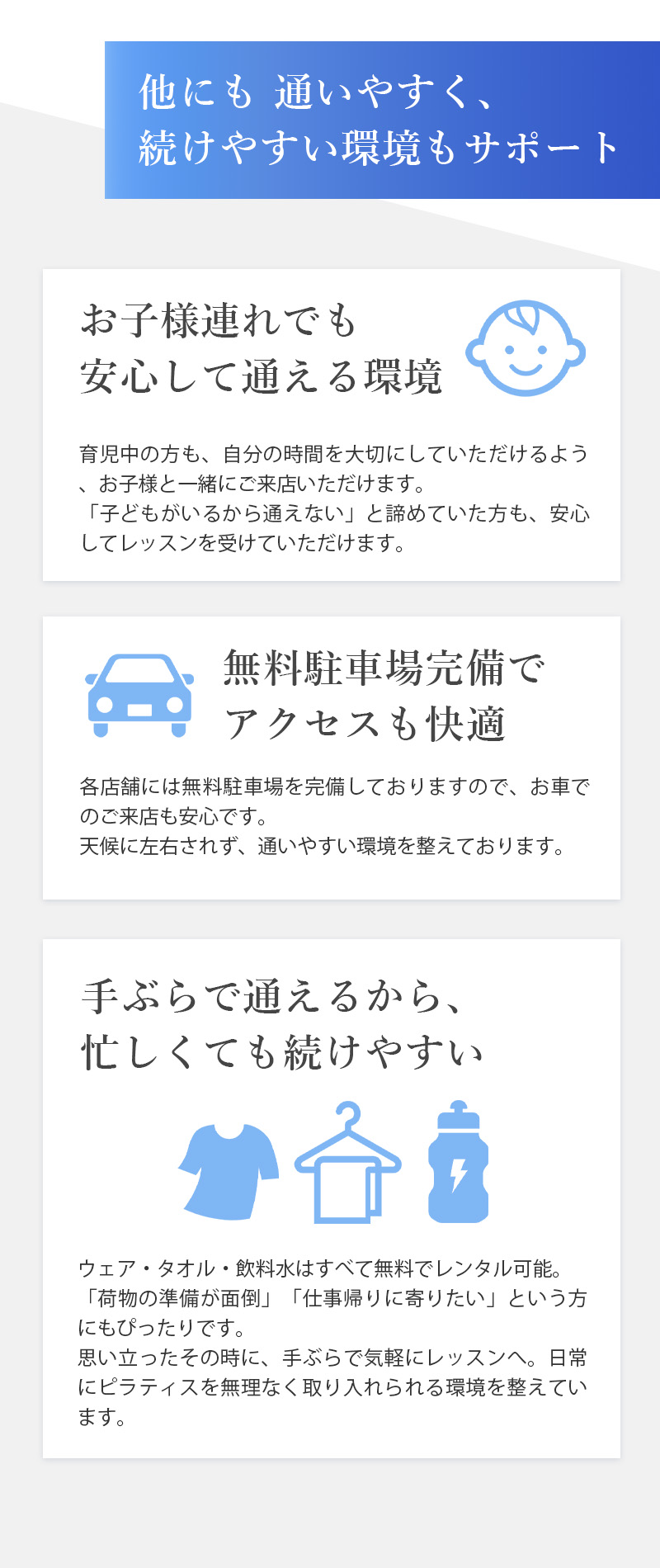 他にも 通いやすく、
続けやすい環境もサポート

お子様連れでも
安心して通える環境

育児中の方も、自分の時間を大切にしていただけるよう、お子様と一緒にご来店いただけます。
「子どもがいるから通えない」と諦めていた方も、安心してレッスンを受けていただけます。

無料駐車場完備で
アクセスも快適

各店舗には無料駐車場を完備しておりますので、お車でのご来店も安心です。
天候に左右されず、通いやすい環境を整えております。

手ぶらで通えるから、
忙しくても続けやすい

ウェア・タオル・飲料水はすべて無料でレンタル可能。
「荷物の準備が面倒」「仕事帰りに寄りたい」という方にもぴったりです。
思い立ったその時に、手ぶらで気軽にレッスンへ。日常にピラティスを無理なく取り入れられる環境を整えています。